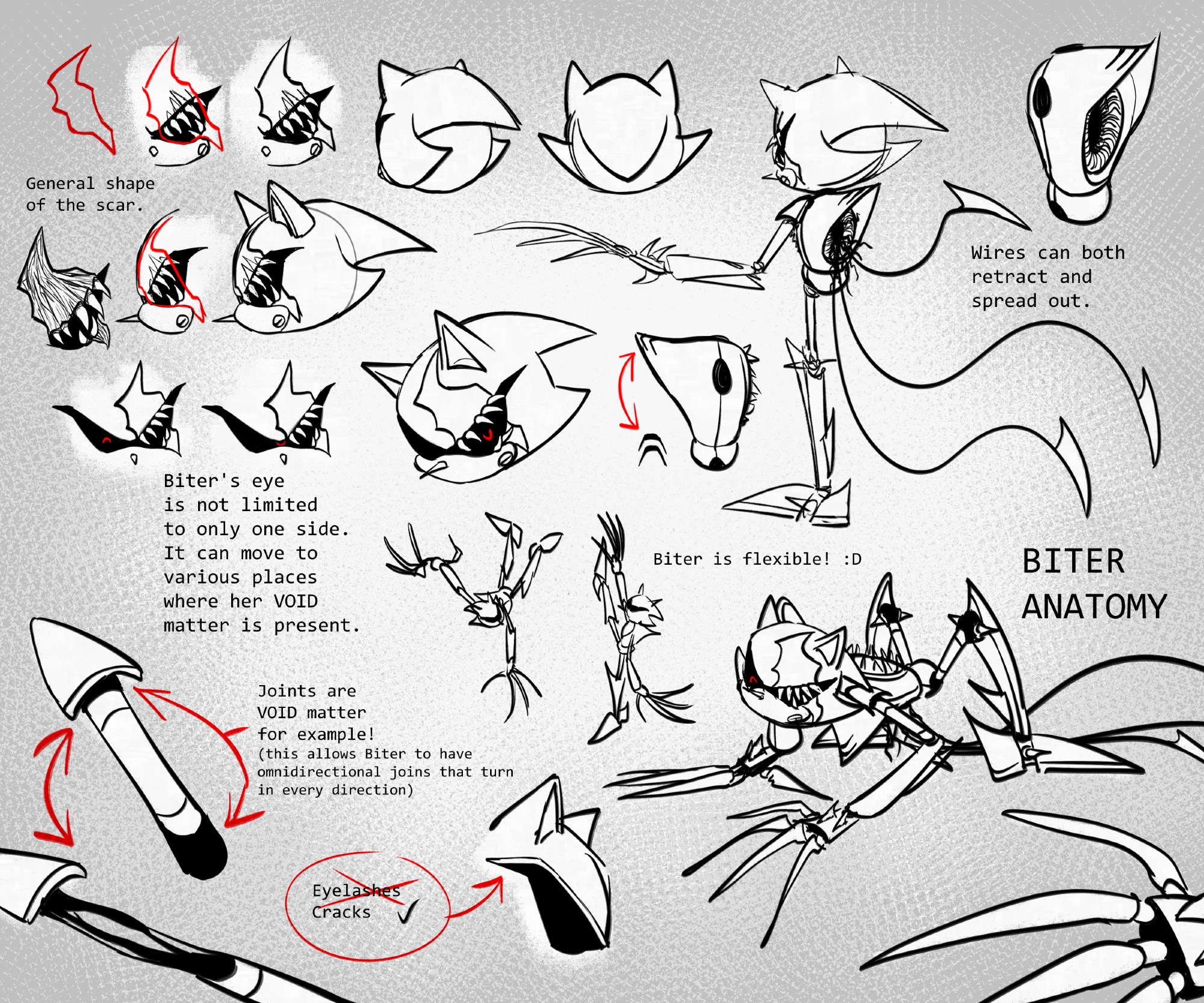 General shape of the scar.

Wires can both retract and spread out.

Biter's eye is not limited to only one side. It can move to various places where her VOID matter is present.

Biter is flexible! :D

BITER ANATOMY

Joints are VOID matter for example!
(this allows Biter to have omnidirectional joins that turn in every direction)

Eyelashes
Cracks ✓